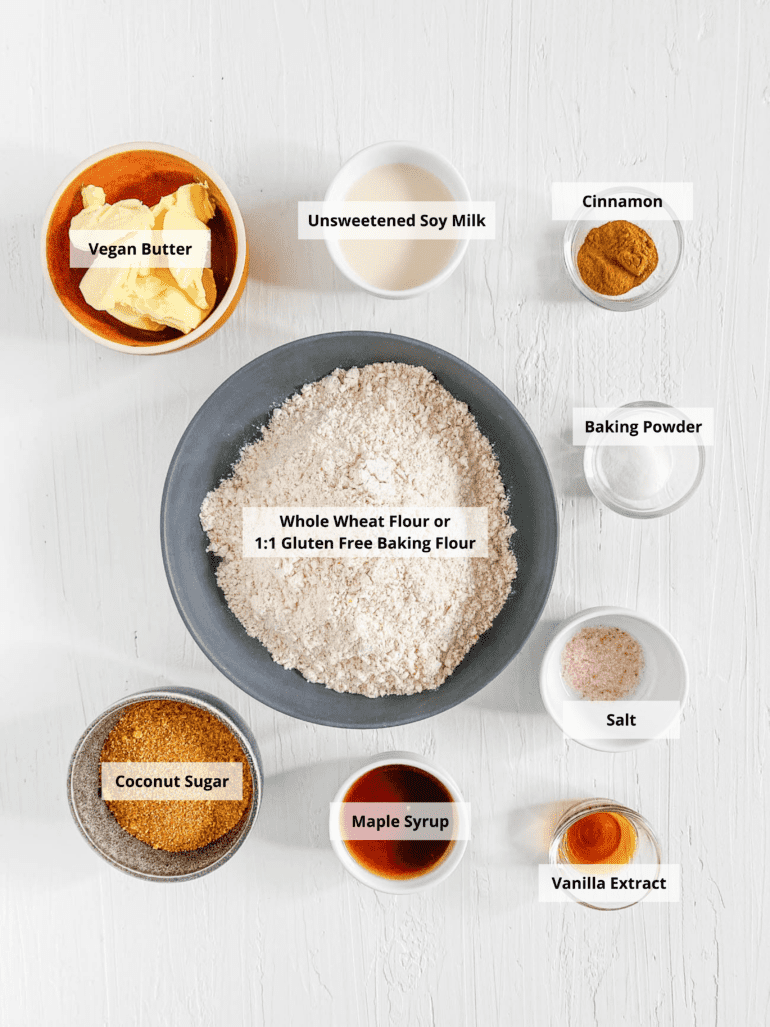 Vegan Butter

Unsweetened Soy Milk

Cinnamon

Baking Powder

Whole Wheat Flour or
1:1 Gluten Free Baking Flour

Salt

Coconut Sugar

Maple Syrup

Vanilla Extract