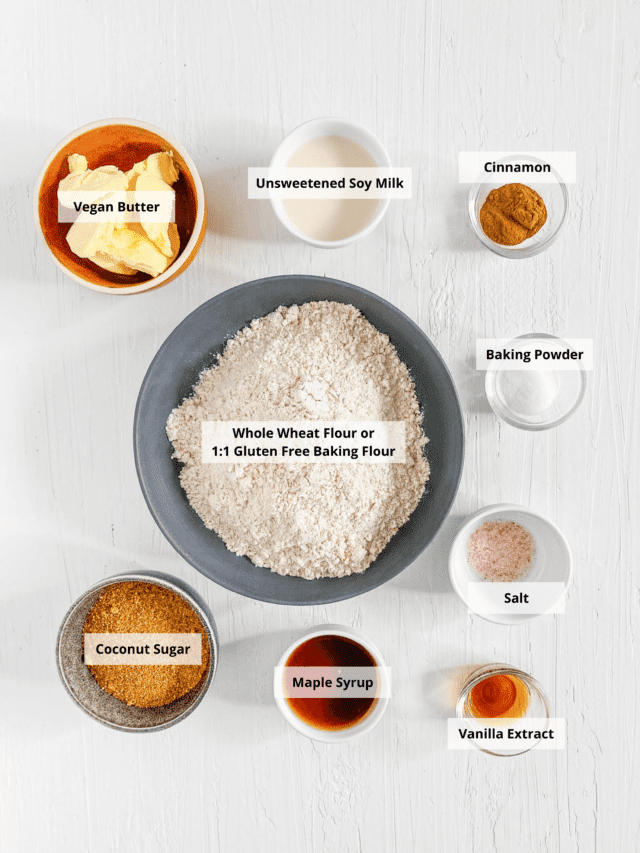 Vegan Butter

Unsweetened Soy Milk

Cinnamon

Baking Powder

Whole Wheat Flour or
1:1 Gluten Free Baking Flour

Salt

Coconut Sugar

Maple Syrup

Vanilla Extract