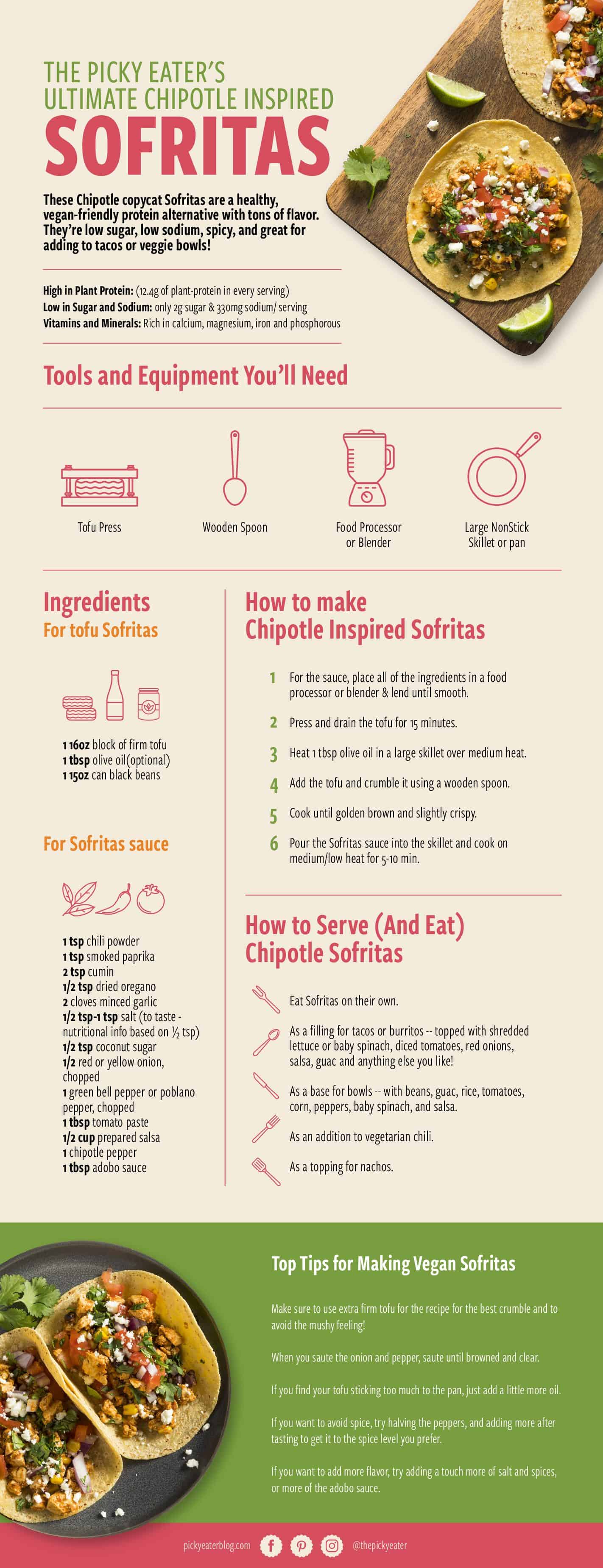 THE PICKY EATER'S ULTIMATE CHIPOTLE INSPIRED

SOFRITAS

These Chipotle copycat Sofritas are a healthy, vegan-friendly protein alternative with tons of flavor. They're low sugar, low sodium, spicy, and great for adding to tacos or veggie bowls!

High in Plant Protein: (12.4g of plant-protein in every serving)
Low in Sugar and Sodium: only 2g sugar & 330mg sodium/ serving
Vitamins and Minerals: Rich in calcium, magnesium, iron and phosphorous

Tools and Equipment You'll Need

Tofu Press

Wooden Spoon

Food Processor or Blender

Large NonStick Skillet or pan

Ingredients
For tofu Sofritas

1 16oz block of firm tofu
1 tbsp olive oil(optional)
1 15oz can black beans

For Sofritas sauce

1 tsp chili powder
1 tsp smoked paprika
2 tsp cumin
1/2 tsp dried oregano
2 cloves minced garlic
1/2 tsp-1 tsp salt (to taste - nutritional info based on ½ tsp)
1/2 tsp coconut sugar
1/2 red or yellow onion, chopped
1 green bell pepper or poblano pepper, chopped
1 tbsp tomato paste
1/2 cup prepared salsa
1 chipotle pepper
1 tbsp adobo sauce

How to make Chipotle Inspired Sofritas

1 For the sauce, place all of the ingredients in a food processor or blender & lend until smooth.
2 Press and drain the tofu for 15 minutes.
3 Heat 1 tbsp olive oil in a large skillet over medium heat.
4 Add the tofu and crumble it using a wooden spoon.
5 Cook until golden brown and slightly crispy.
6 Pour the Sofritas sauce into the skillet and cook on medium/low heat for 5-10 min.

How to Serve (And Eat) Chipotle Sofritas

Eat Sofritas on their own.

As a filling for tacos or burritos -- topped with shredded lettuce or baby spinach, diced tomatoes, red onions, salsa, guac and anything else you like!

As a base for bowls -- with beans, guac, rice, tomatoes, corn, peppers, baby spinach, and salsa.

As an addition to vegetarian chili.

As a topping for nachos.

Top Tips for Making Vegan Sofritas

Make sure to use extra firm tofu for the recipe for the best crumble and to avoid the mushy feeling!

When you saute the onion and pepper, saute until browned and clear.

If you find your tofu sticking too much to the pan, just add a little more oil.

If you want to avoid spice, try halving the peppers, and adding more after tasting to get it to the spice level you prefer.

If you want to add more flavor, try adding a touch more of salt and spices, or more of the adobo sauce.

pickyeaterblog.com @thepickyeater